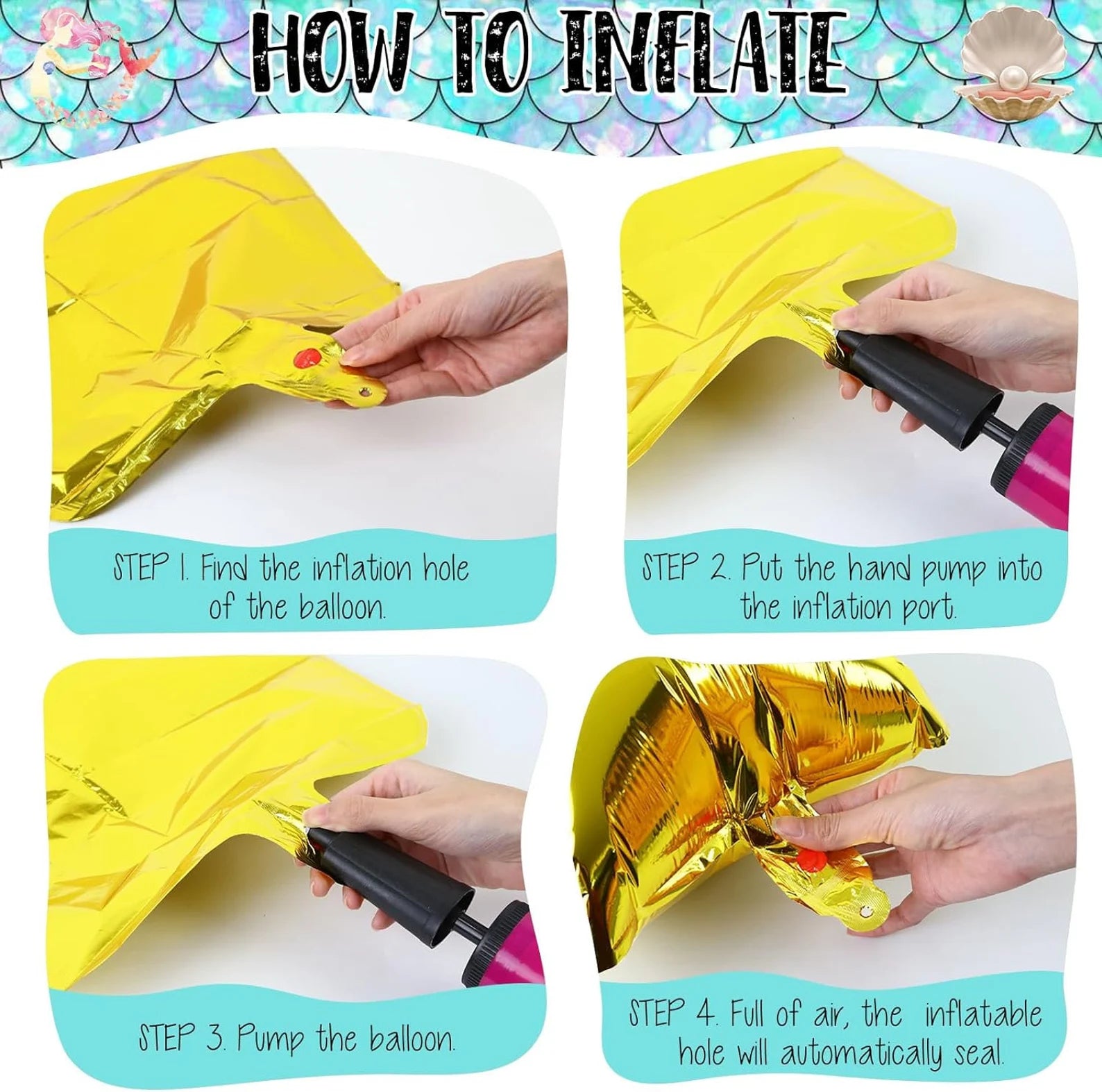 HOW TO INFLATE

STEP 1. Find the inflation hole of the balloon.

STEP 2. Put the hand pump into the inflation port.

STEP 3. Pump the balloon.

STEP 4. Full of air, the inflatable hole will automatically seal.