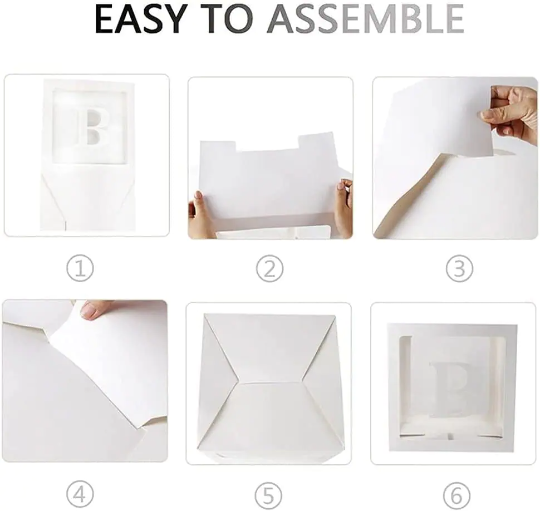 EASY TO ASSEMBLE

B

①

②

③

④

⑤

B

⑥