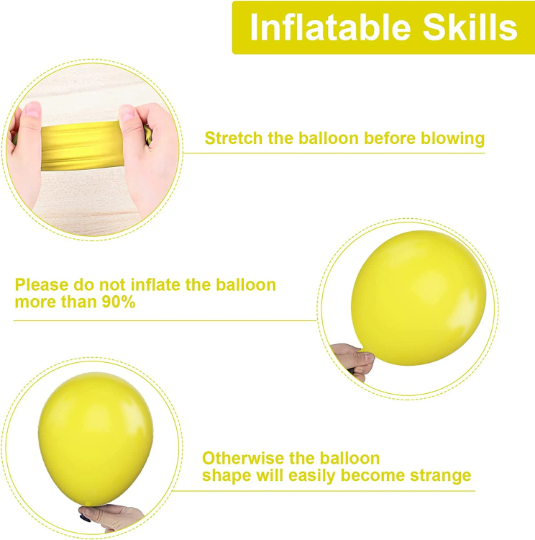 Inflatable Skills

Stretch the balloon before blowing

Please do not inflate the balloon more than 90%

Otherwise the balloon shape will easily become strange